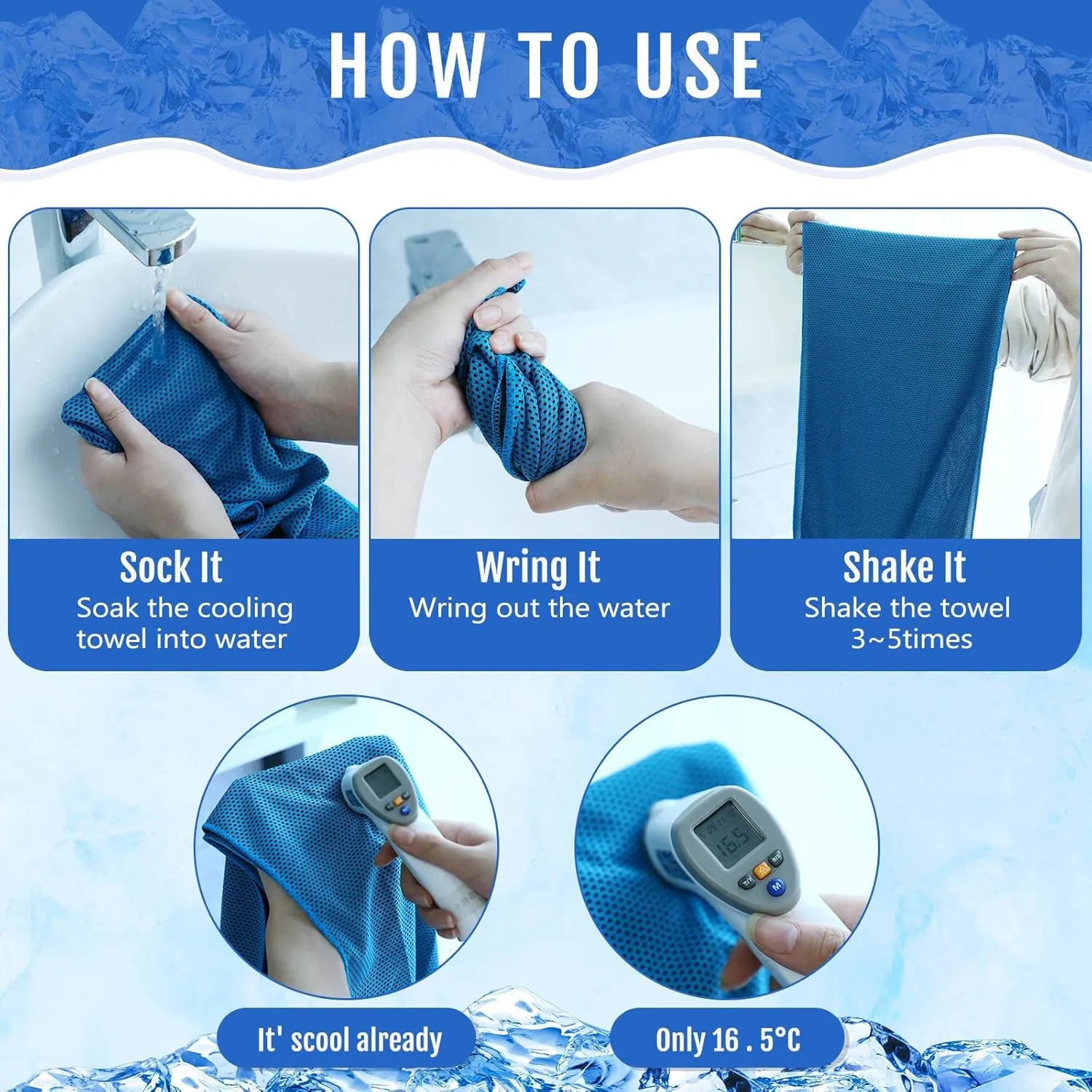 HOW TO USE

Sock It
Soak the cooling towel into water

Wring It
Wring out the water

Shake It
Shake the towel 3~5times

16.5

M

It' scool already

Only 16 . 5°C